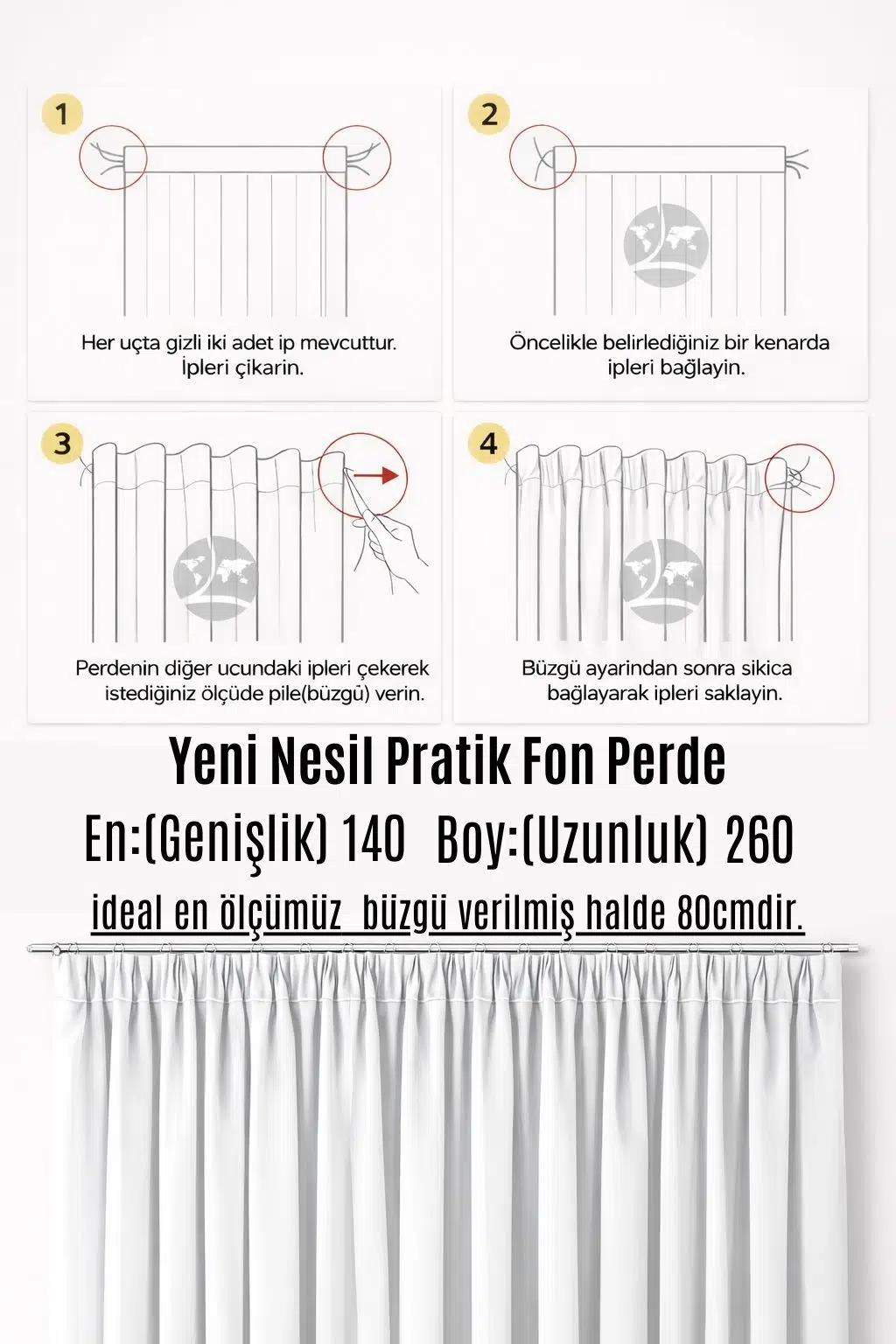 1

Her uçta gizli iki adet ip mevcuttur. İpleri çikarin.

2

Öncelikle belirlediğiniz bir kenarda ipleri bağlayin.

3

Perdenin diğer ucundaki ipleri çekerek istediğiniz ölçüde pile(büzgü) verin.

4

Büzgü ayarindan sonra sikica bağlayarak ipleri saklayin.

Yeni Nesil Pratik Fon Perde

En:(Genişlik) 140 Boy:(Uzunluk) 260

ideal en ölçümüz büzgü verilmiş halde 80cmdir.